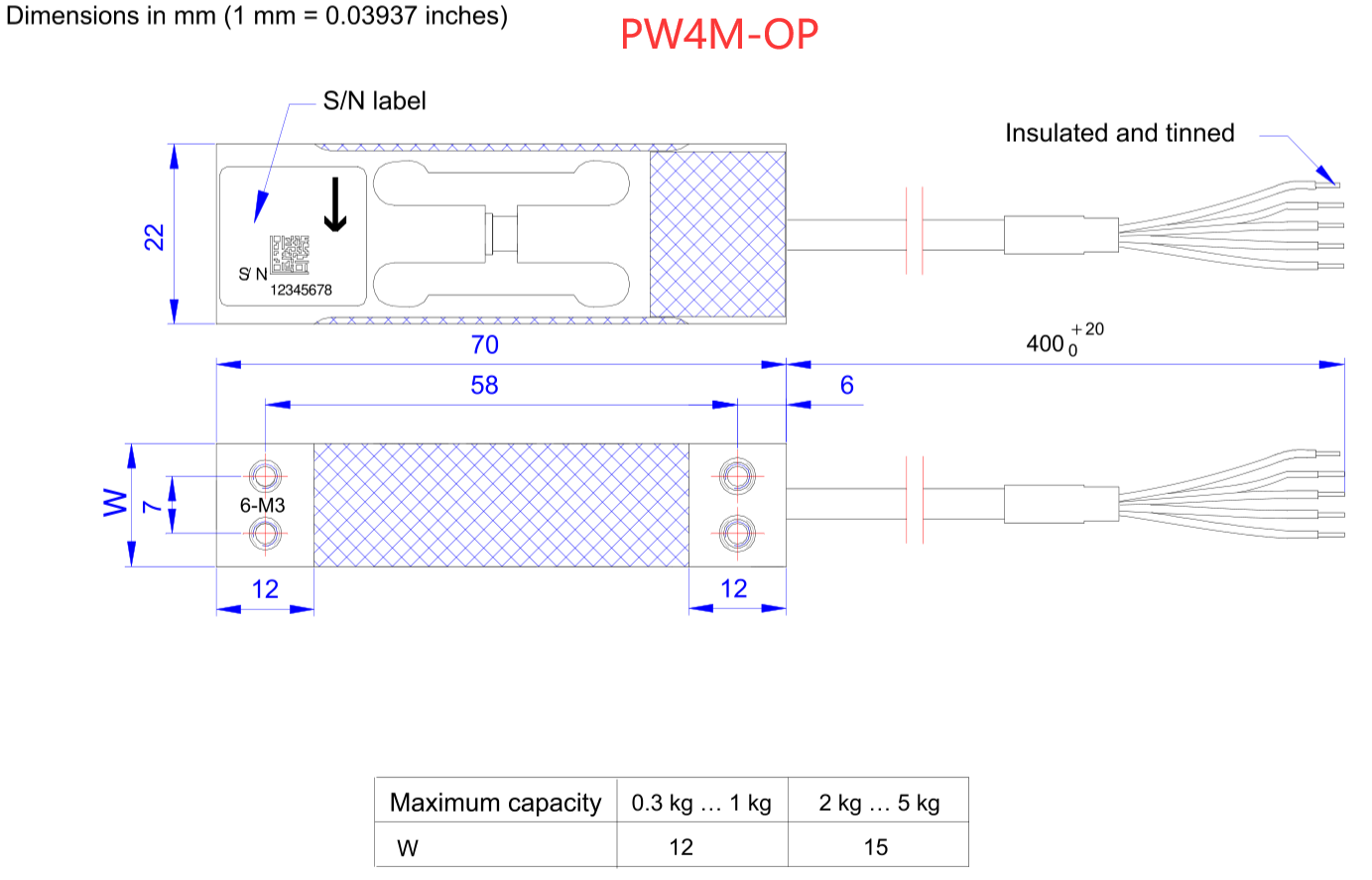 Dimensions in mm (1 mm = 0.03937 inches)

PW4M-OP

S/N label

Insulated and tinned

22

S/ N
12345678

70

$400^{+20}_{0}$

58

6

W

7

6-M3

12

12

| Maximum capacity | 0.3 kg … 1 kg | 2 kg … 5 kg |
|---|---|---|
| W | 12 | 15 |